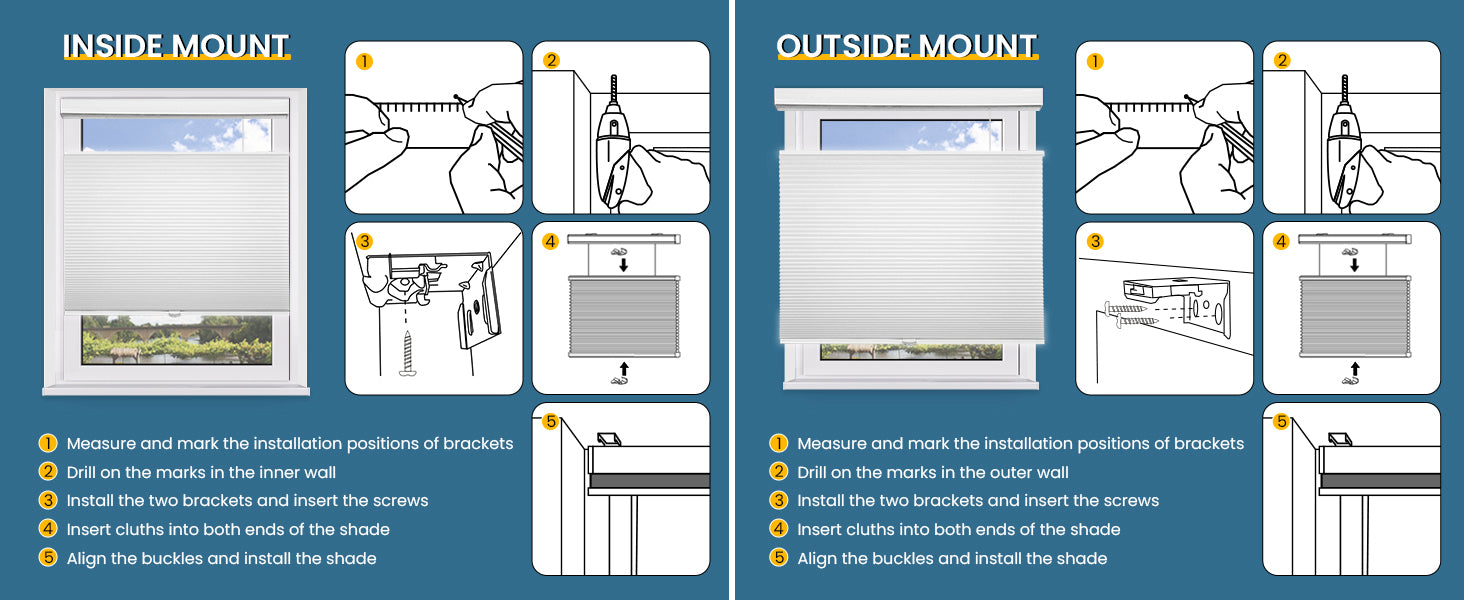 INSIDE MOUNT

1

2

3

4

5

1 Measure and mark the installation positions of brackets
2 Drill on the marks in the inner wall
3 Install the two brackets and insert the screws
4 Insert cluths into both ends of the shade
5 Align the buckles and install the shade

OUTSIDE MOUNT

1

2

3

4

5

1 Measure and mark the installation positions of brackets
2 Drill on the marks in the outer wall
3 Install the two brackets and insert the screws
4 Insert cluths into both ends of the shade
5 Align the buckles and install the shade