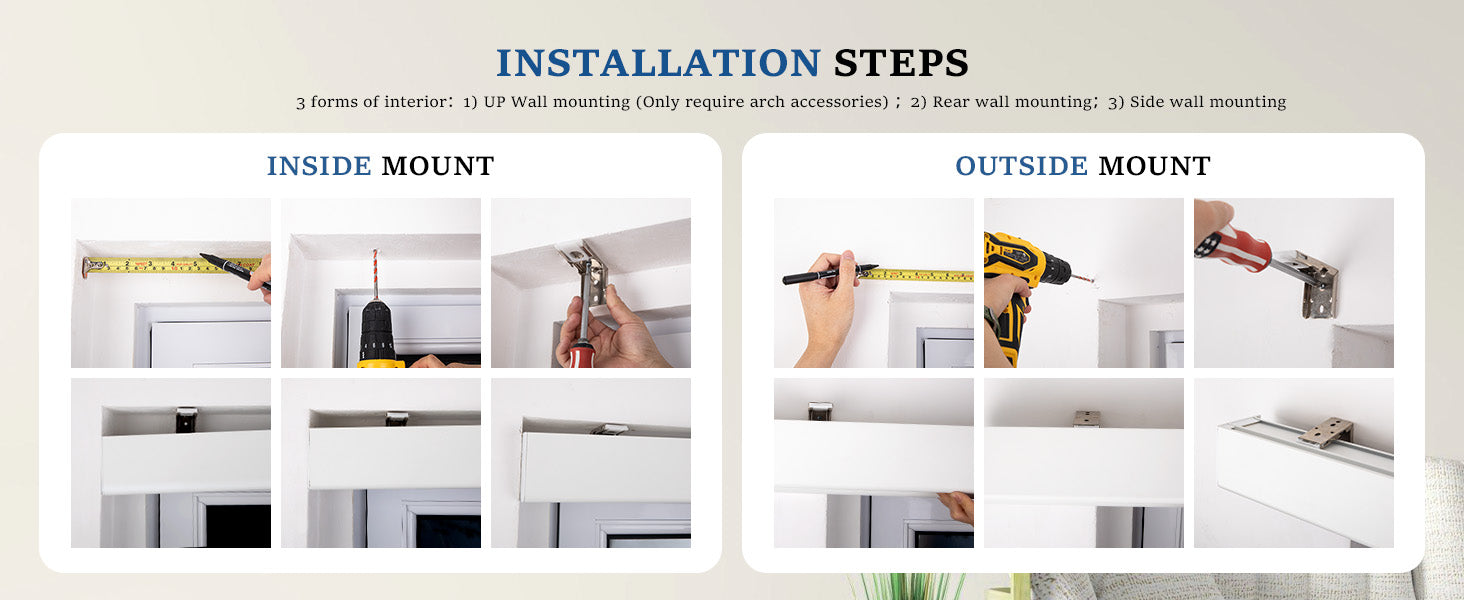 INSTALLATION STEPS

3 forms of interior: 1) UP Wall mounting (Only require arch accessories) ; 2) Rear wall mounting; 3) Side wall mounting

INSIDE MOUNT

OUTSIDE MOUNT