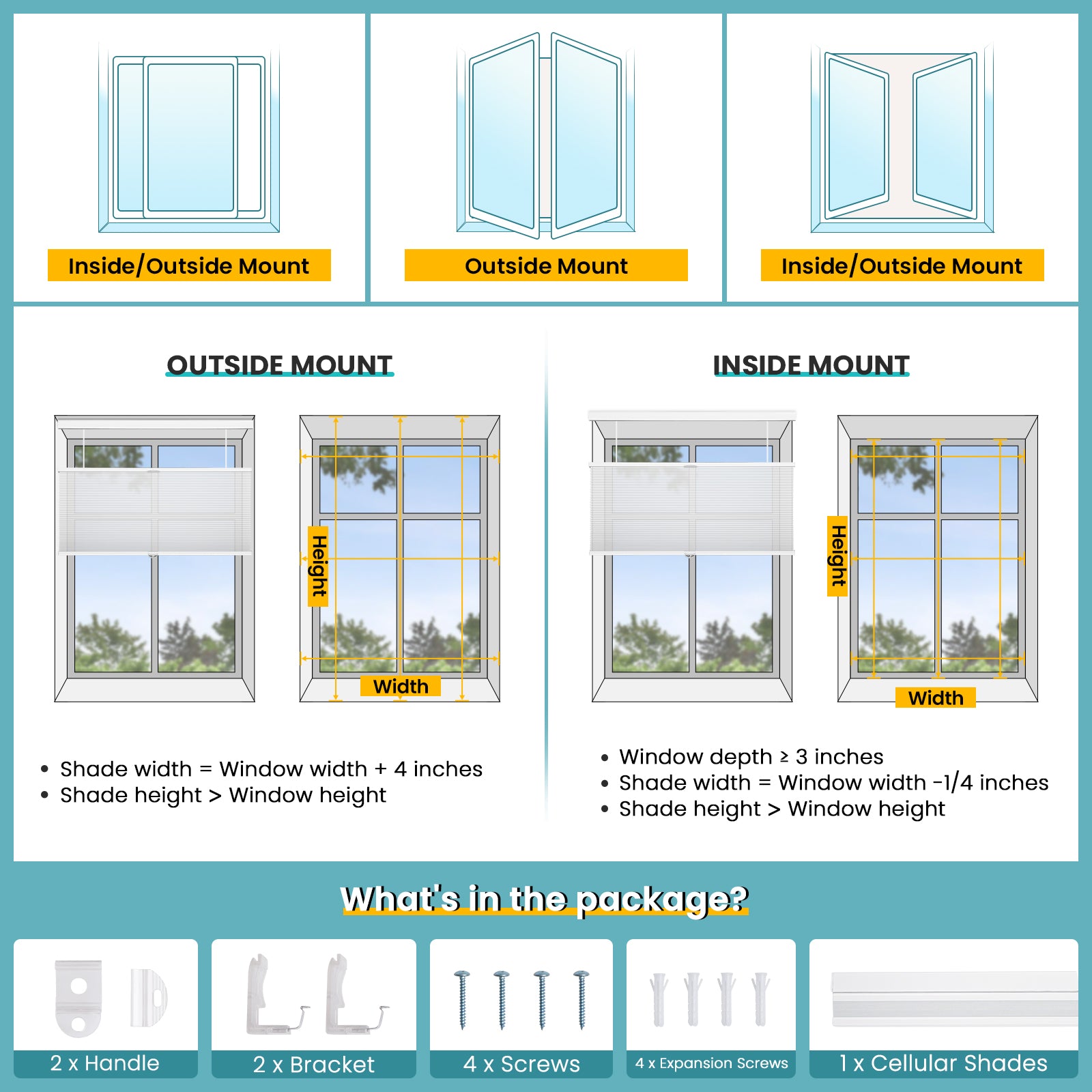 Inside/Outside Mount

Outside Mount

Inside/Outside Mount

OUTSIDE MOUNT

Height

Width

• Shade width = Window width + 4 inches
• Shade height > Window height

INSIDE MOUNT

Height

Width

• Window depth ≥ 3 inches
• Shade width = Window width -1/4 inches
• Shade height > Window height

What's in the package?

2 x Handle

2 x Bracket

4 x Screws

4 x Expansion Screws

1 x Cellular Shades