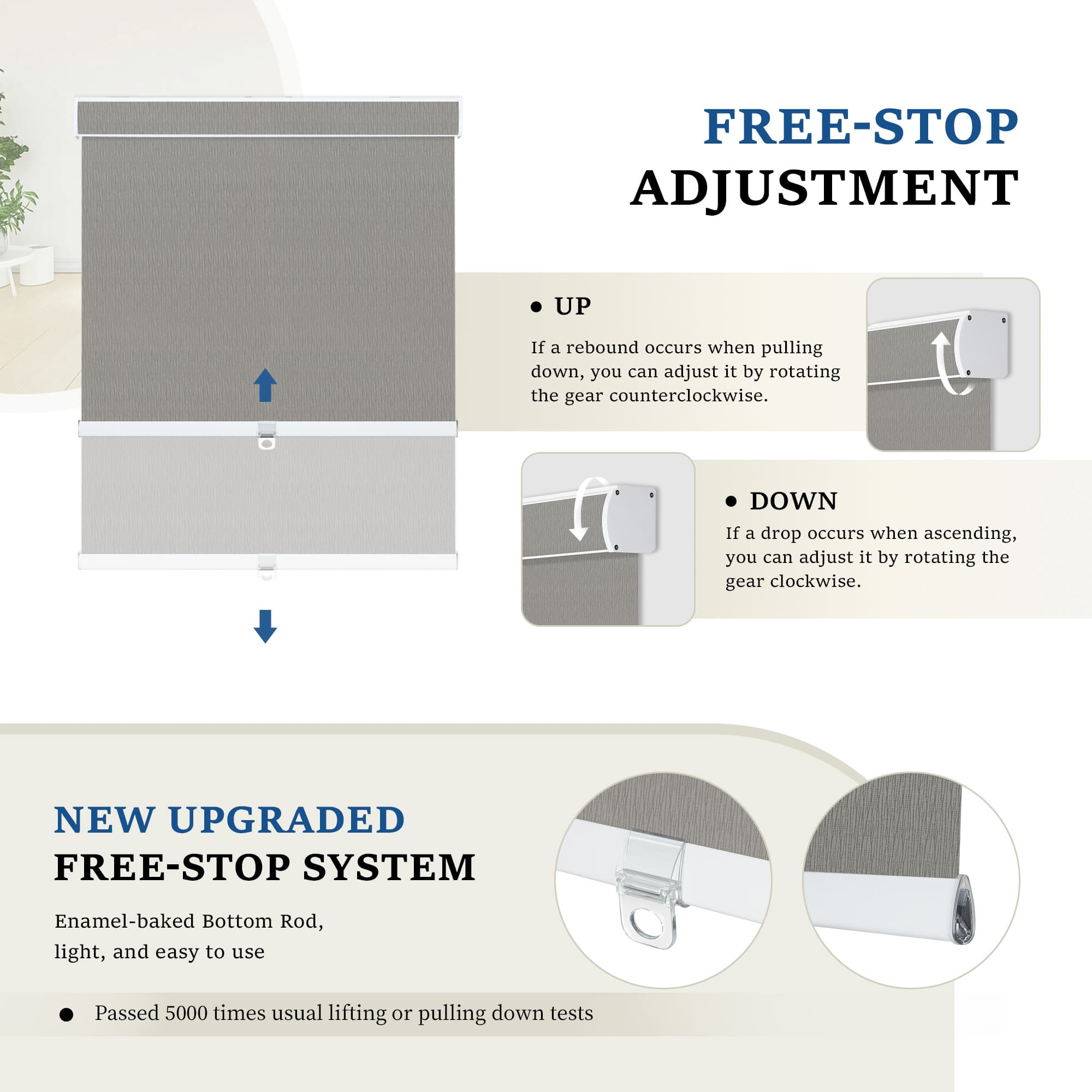 FREE-STOP
ADJUSTMENT

• UP

If a rebound occurs when pulling down, you can adjust it by rotating the gear counterclockwise.

• DOWN

If a drop occurs when ascending, you can adjust it by rotating the gear clockwise.

NEW UPGRADED
FREE-STOP SYSTEM

Enamel-baked Bottom Rod,
light, and easy to use

• Passed 5000 times usual lifting or pulling down tests