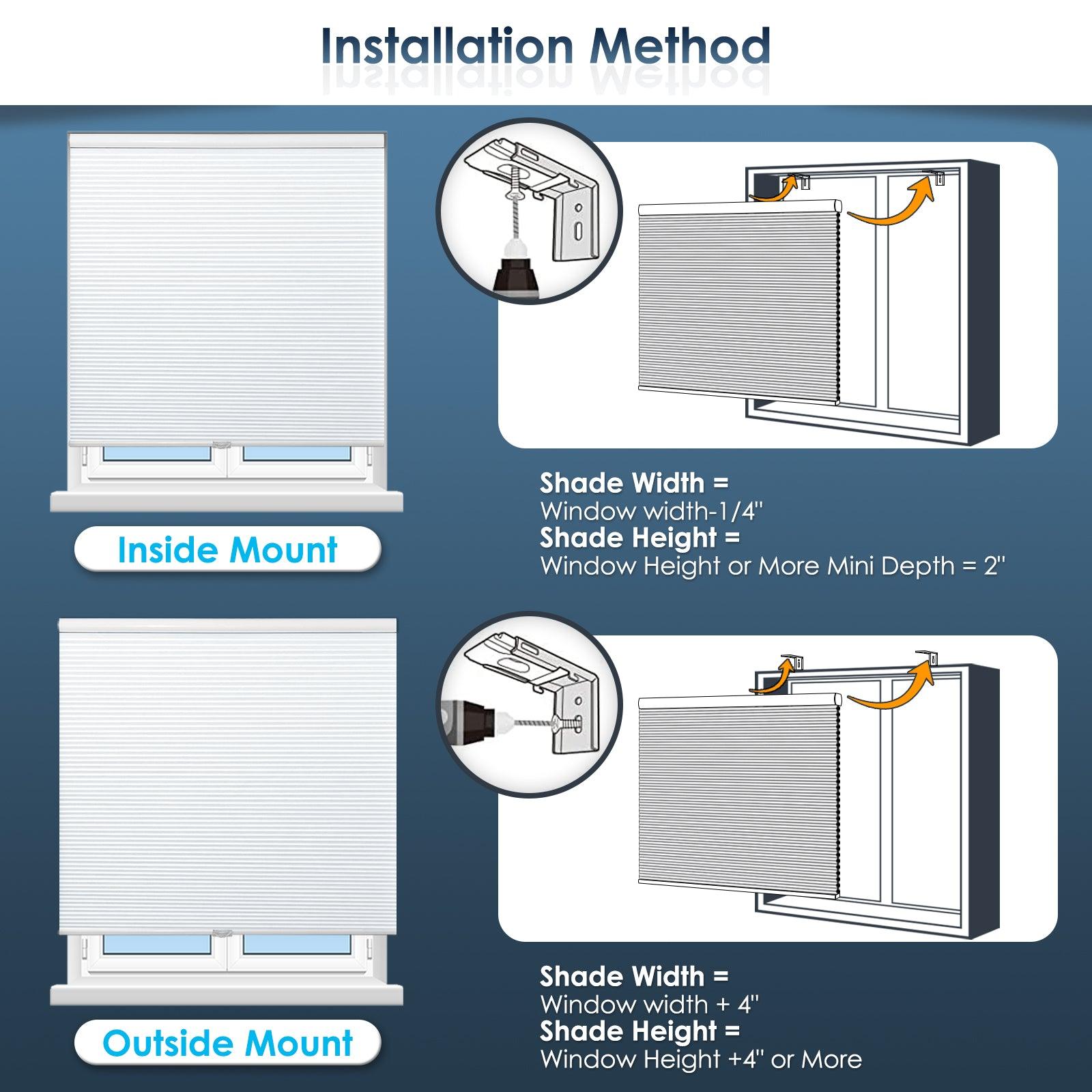 Installation Method

Inside Mount

Shade Width =
Window width-1/4"
Shade Height =
Window Height or More Mini Depth = 2"

Outside Mount

Shade Width =
Window width + 4"
Shade Height =
Window Height +4" or More