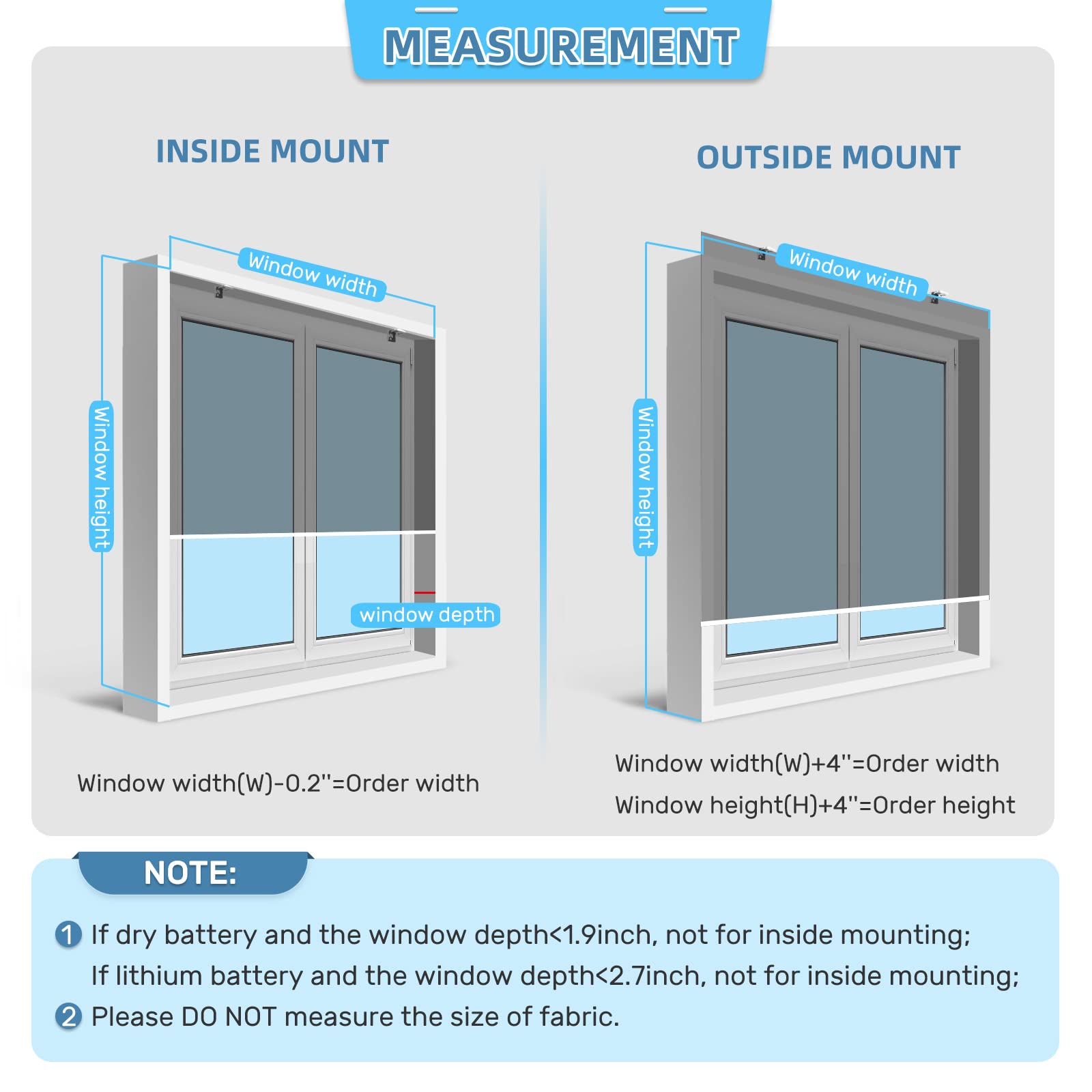 MEASUREMENT

INSIDE MOUNT

Window width

Window height

window depth

Window width(W)-0.2''=Order width

OUTSIDE MOUNT

Window width

Window height

Window width(W)+4''=Order width

Window height(H)+4''=Order height

NOTE:

1 If dry battery and the window depth<1.9inch, not for inside mounting;
If lithium battery and the window depth<2.7inch, not for inside mounting;

2 Please DO NOT measure the size of fabric.