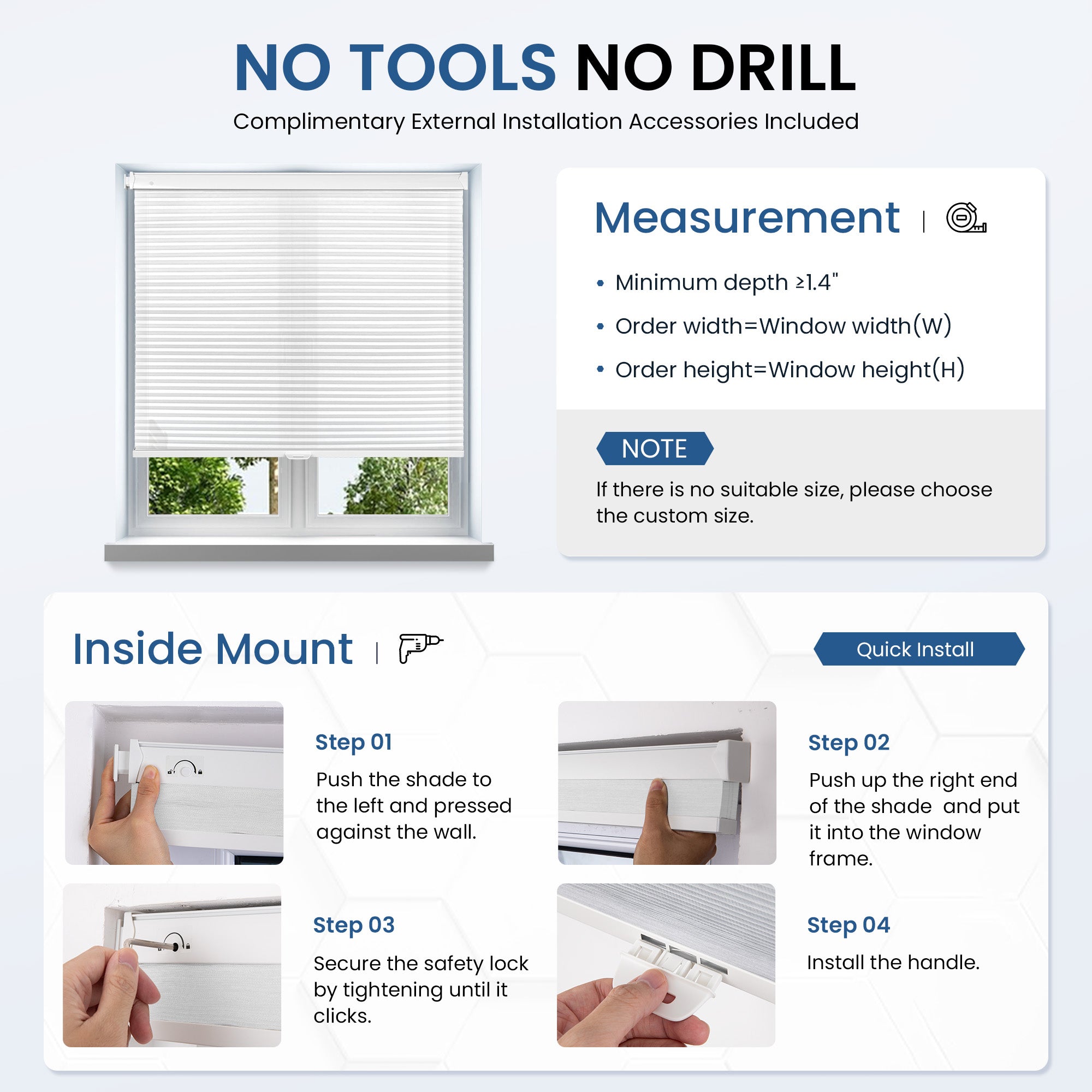 NO TOOLS NO DRILL

Complimentary External Installation Accessories Included

Measurement |

• Minimum depth ≥1.4"

• Order width=Window width(W)

• Order height=Window height(H)

NOTE

If there is no suitable size, please choose the custom size.

Inside Mount |

Quick Install

Step 01

Push the shade to the left and pressed against the wall.

Step 02

Push up the right end of the shade and put it into the window frame.

Step 03

Secure the safety lock by tightening until it clicks.

Step 04

Install the handle.