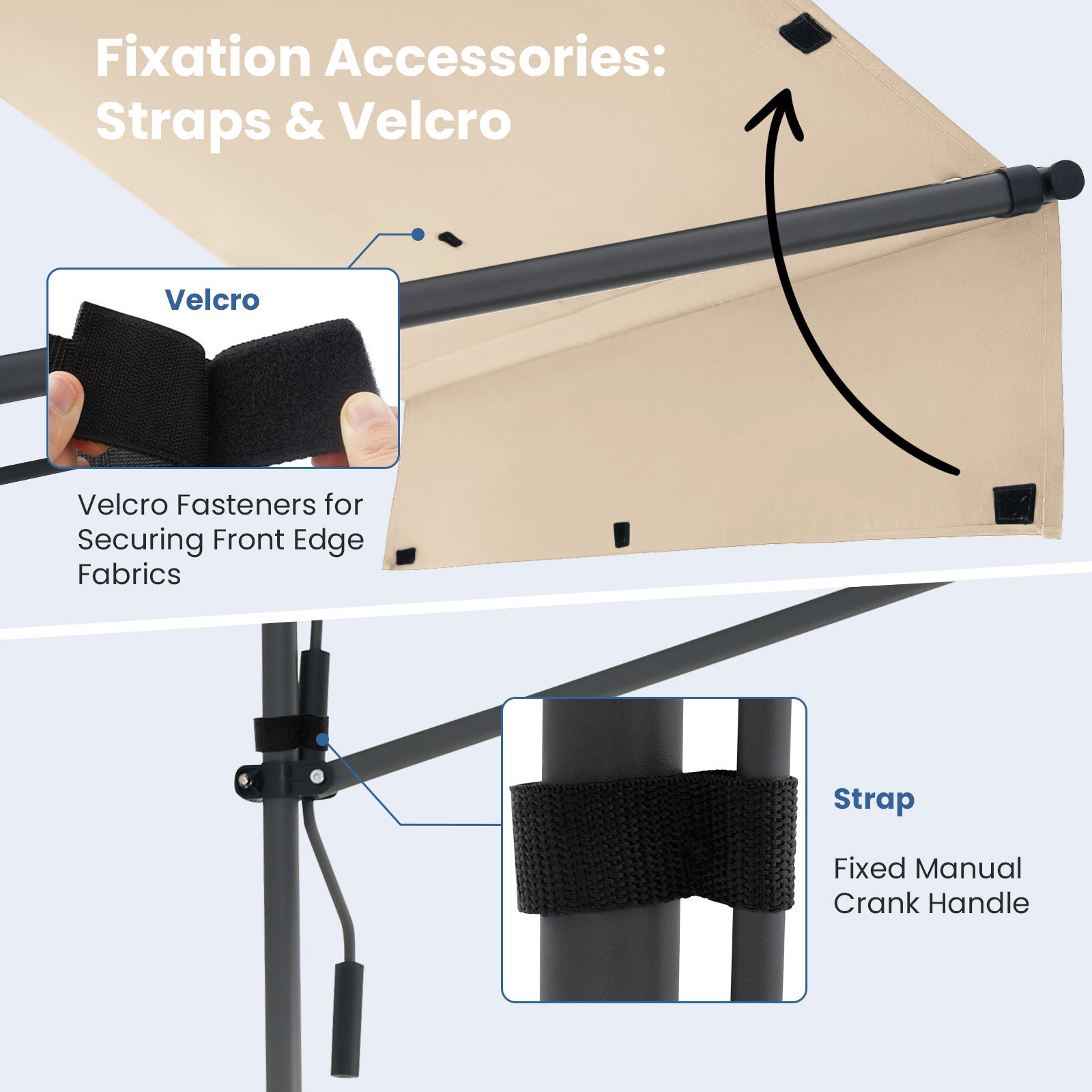 Fixation Accessories: Straps & Velcro

Velcro

Velcro Fasteners for Securing Front Edge Fabrics

Strap

Fixed Manual Crank Handle