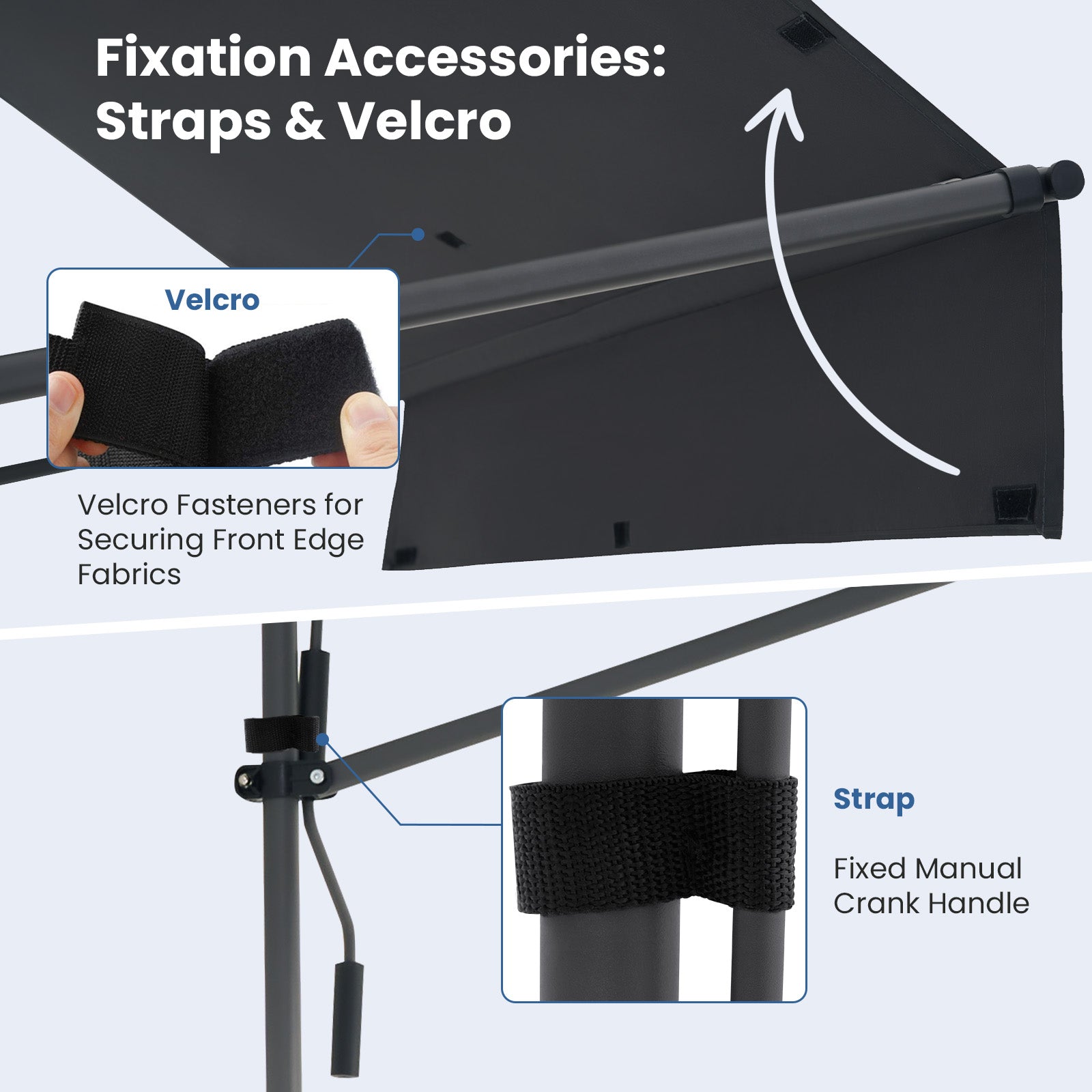 Fixation Accessories: Straps & Velcro

Velcro

Velcro Fasteners for Securing Front Edge Fabrics

Strap

Fixed Manual Crank Handle