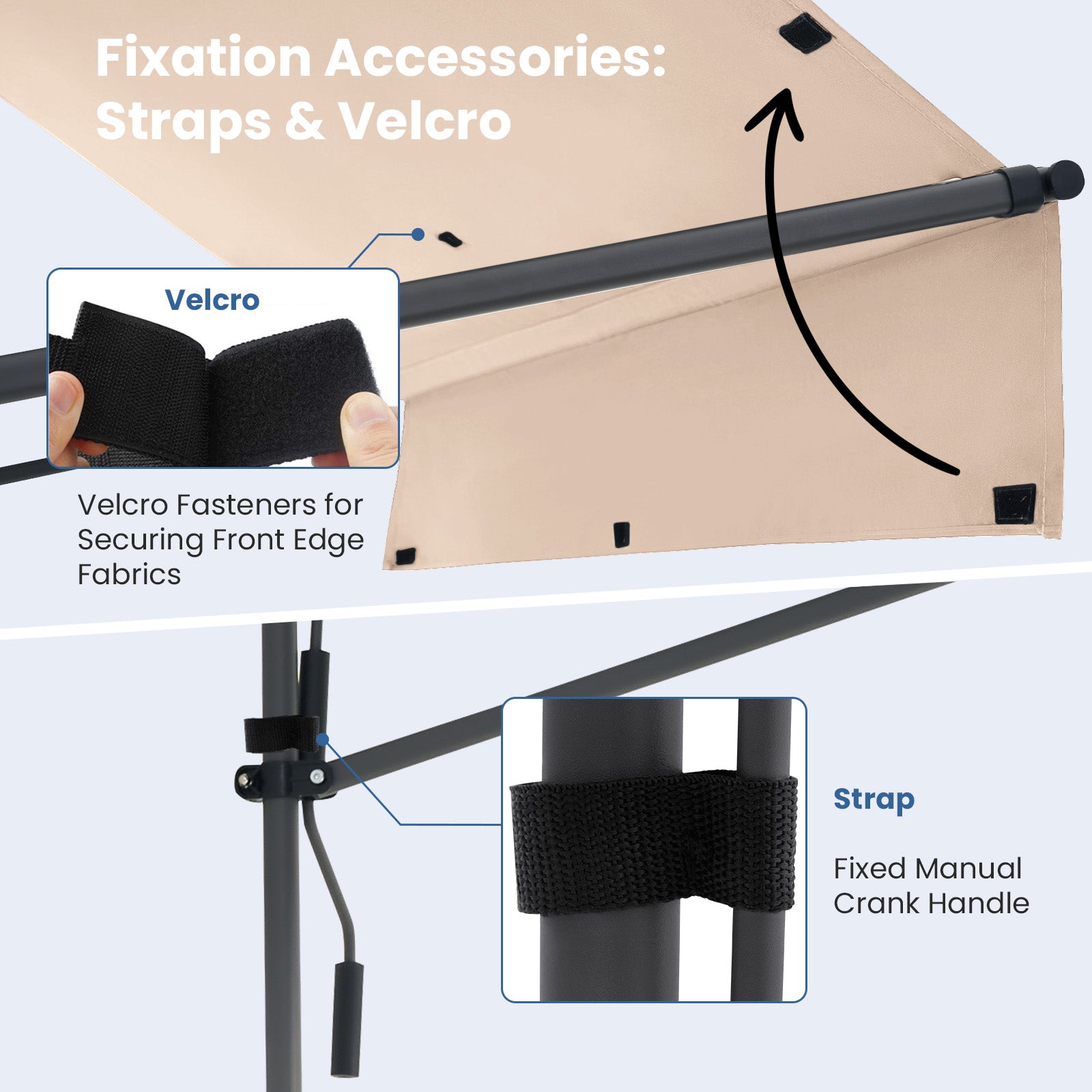 Fixation Accessories: Straps & Velcro

Velcro

Velcro Fasteners for Securing Front Edge Fabrics

Strap

Fixed Manual Crank Handle